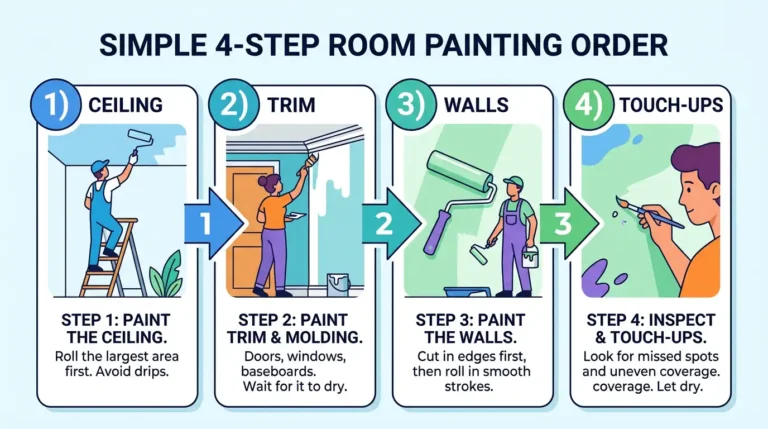 SIMPLE 4-STEP ROOM PAINTING ORDER

1) CEILING

STEP 1: PAINT THE CEILING.
Roll the largest area first. Avoid drips.

1

2) TRIM

STEP 2: PAINT TRIM & MOLDING.
Doors, windows, baseboards. Wait for it to dry.

2

3) WALLS

STEP 3: PAINT THE WALLS.
Cut in edges first, then roll in smooth strokes.

3

4) TOUCH-UPS

STEP 4: INSPECT & TOUCH-UPS.
Look for missed spots and uneven coverage. coverage. Let dry.