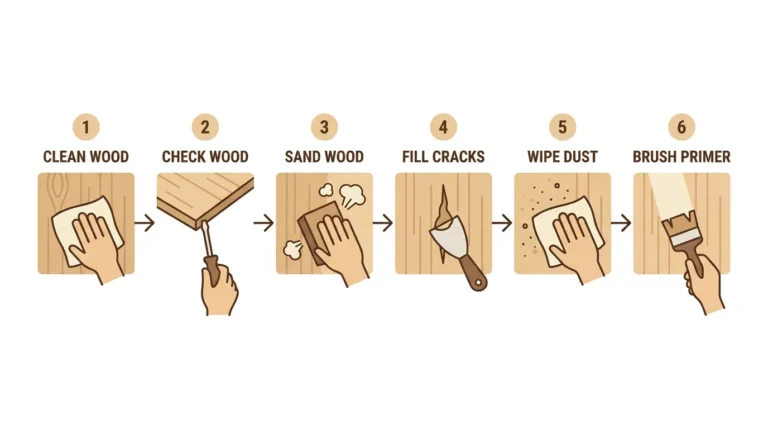 1
CLEAN WOOD

2
CHECK WOOD

3
SAND WOOD

4
FILL CRACKS

5
WIPE DUST

6
BRUSH PRIMER