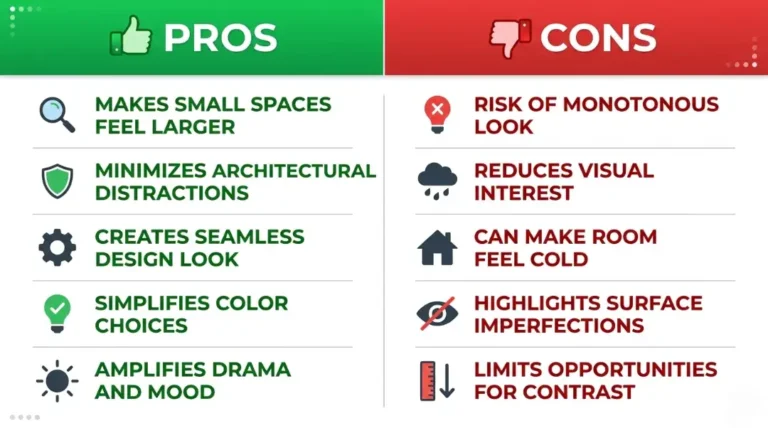 PROS

MAKES SMALL SPACES FEEL LARGER

MINIMIZES ARCHITECTURAL DISTRACTIONS

CREATES SEAMLESS DESIGN LOOK

SIMPLIFIES COLOR CHOICES

AMPLIFIES DRAMA AND MOOD

CONS

RISK OF MONOTONOUS LOOK

REDUCES VISUAL INTEREST

CAN MAKE ROOM FEEL COLD

HIGHLIGHTS SURFACE IMPERFECTIONS

LIMITS OPPORTUNITIES FOR CONTRAST