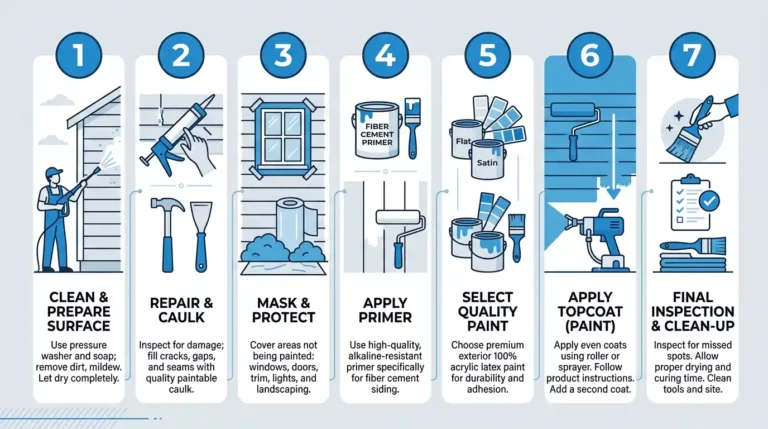 1

CLEAN & PREPARE SURFACE

Use pressure washer and soap; remove dirt, mildew. Let dry completely.

2

REPAIR & CAULK

Inspect for damage; fill cracks, gaps, and seams with quality paintable caulk.

3

MASK & PROTECT

Cover areas not being painted: windows, doors, trim, lights, and landscaping.

4

FIBER CEMENT PRIMER

APPLY PRIMER

Use high-quality, alkaline-resistant primer specifically for fiber cement siding.

5

Flat

Satin

SELECT QUALITY PAINT

Choose premium exterior 100% acrylic latex paint for durability and adhesion.

6

APPLY TOPCOAT (PAINT)

Apply even coats using roller or sprayer. Follow product instructions. Add a second coat.

7

FINAL INSPECTION & CLEAN-UP

Inspect for missed spots. Allow proper drying and curing time. Clean tools and site.