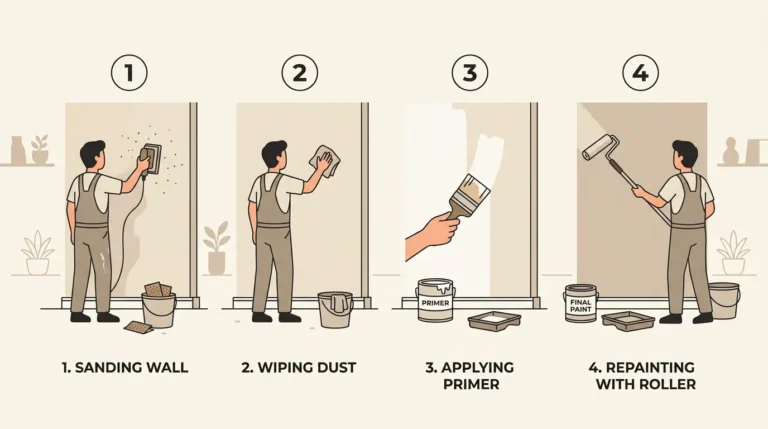 1

2

3

4

PRIMER

FINAL PAINT

1. SANDING WALL

2. WIPING DUST

3. APPLYING PRIMER

4. REPAINTING WITH ROLLER