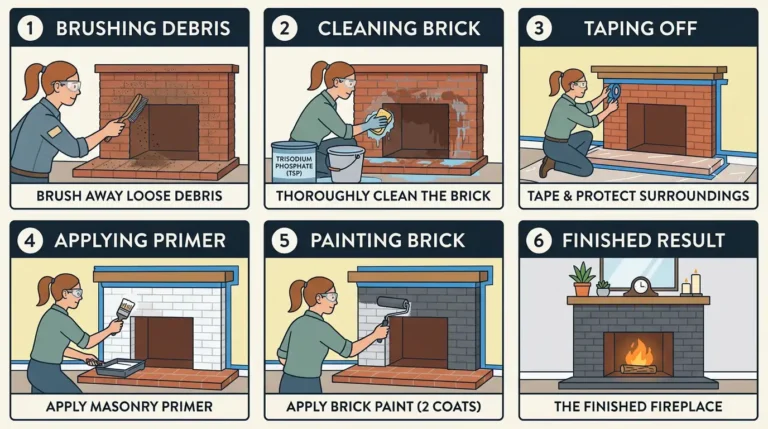 1 BRUSHING DEBRIS

BRUSH AWAY LOOSE DEBRIS

2 CLEANING BRICK

TRISODIUM PHOSPHATE (TSP)

THOROUGHLY CLEAN THE BRICK

3 TAPING OFF

TAPE & PROTECT SURROUNDINGS

4 APPLYING PRIMER

APPLY MASONRY PRIMER

5 PAINTING BRICK

APPLY BRICK PAINT (2 COATS)

6 FINISHED RESULT

THE FINISHED FIREPLACE