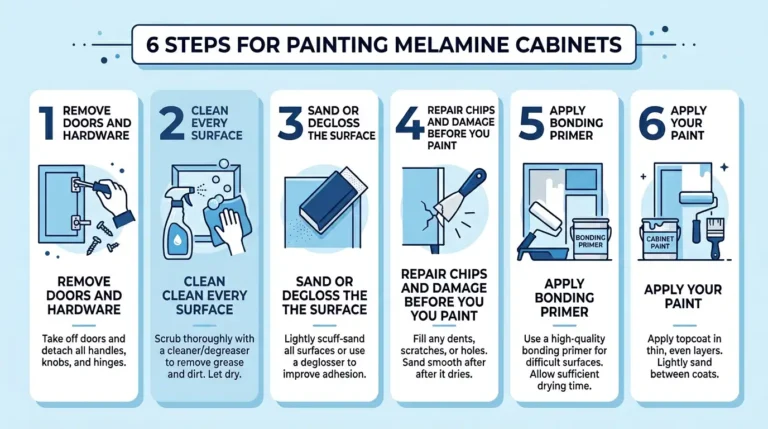 6 STEPS FOR PAINTING MELAMINE CABINETS

1 REMOVE DOORS AND HARDWARE

REMOVE DOORS AND HARDWARE

Take off doors and detach all handles, knobs, and hinges.

2 CLEAN EVERY SURFACE

CLEAN CLEAN EVERY SURFACE

Scrub thoroughly with a cleaner/degreaser to remove grease and dirt. Let dry.

3 SAND OR DEGLOSS THE SURFACE

SAND OR DEGLOSS THE THE SURFACE

Lightly scuff-sand all surfaces or use a deglosser to improve adhesion.

4 REPAIR CHIPS AND DAMAGE BEFORE YOU PAINT

REPAIR CHIPS AND DAMAGE BEFORE YOU YOU PAINT

Fill any dents, scratches, or holes. Sand smooth after after it dries.

5 APPLY BONDING PRIMER

BONDING PRIMER

APPLY BONDING PRIMER

Use a high-quality bonding primer for difficult surfaces. Allow sufficient drying time.

6 APPLY YOUR PAINT

CABINET PAINT

APPLY YOUR PAINT

Apply topcoat in thin, even layers. Lightly sand between coats.