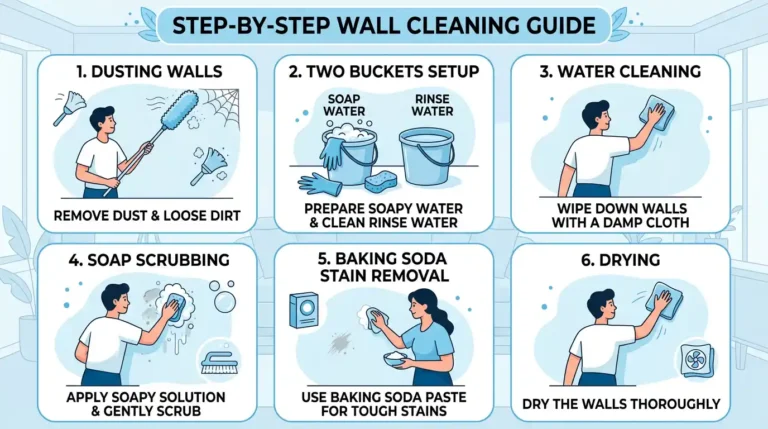 STEP-BY-STEP WALL CLEANING GUIDE

1. DUSTING WALLS

REMOVE DUST & LOOSE DIRT

2. TWO BUCKETS SETUP

SOAP WATER

RINSE WATER

PREPARE SOAPY WATER & CLEAN RINSE WATER

3. WATER CLEANING

WIPE DOWN WALLS WITH A DAMP CLOTH

4. SOAP SCRUBBING

APPLY SOAPY SOLUTION & GENTLY SCRUB

5. BAKING SODA STAIN REMOVAL

USE BAKING SODA PASTE FOR TOUGH STAINS

6. DRYING

DRY THE WALLS THOROUGHLY